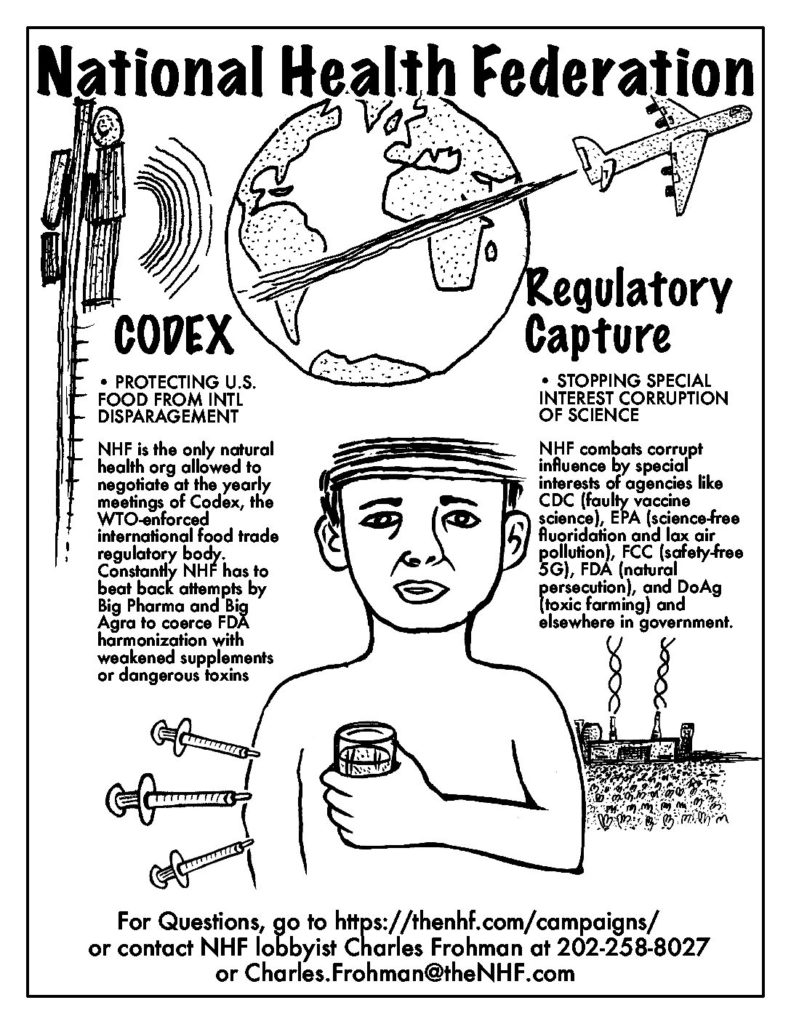 National Health Federation

CODEX

• PROTECTING U.S. FOOD FROM INTL DISPARAGEMENT

NHF is the only natural health org allowed to negotiate at the yearly meetings of Codex, the WTO-enforced international food trade regulatory body. Constantly NHF has to beat back attempts by Big Pharma and Big Agra to coerce FDA harmonization with weakened supplements or dangerous toxins

Regulatory Capture

• STOPPING SPECIAL INTEREST CORRUPTION OF SCIENCE

NHF combats corrupt influence by special interests of agencies like CDC (faulty vaccine science), EPA (science-free fluoridation and lax air pollution), FCC (safety-free 5G), FDA (natural persecution), and DoAg (toxic farming) and elsewhere in government.

For Questions, go to https://thenhf.com/campaigns/ or contact NHF lobbyist Charles Frohman at 202-258-8027 or Charles.Frohman@theNHF.com